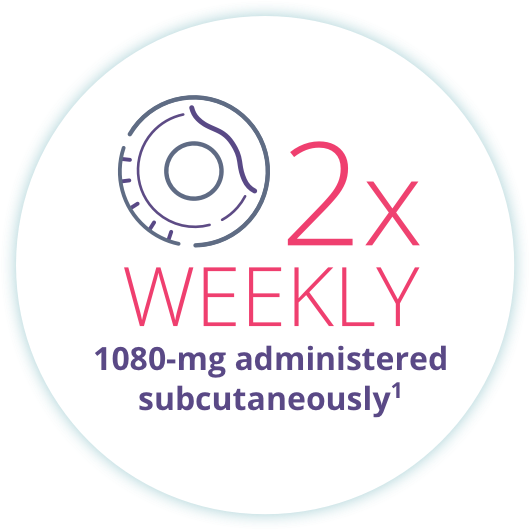 2x
WEEKLY
1080-mg administered subcutaneously$^1$